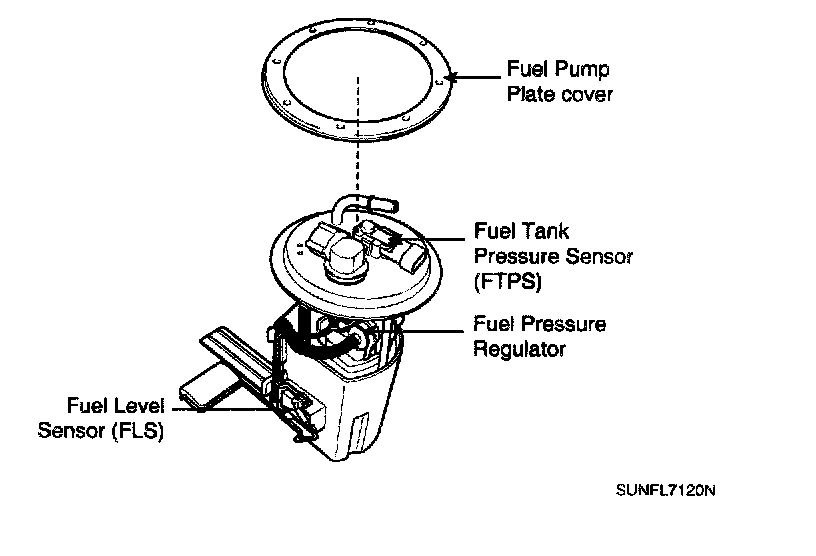 Fuel Pump Plate cover

Fuel Tank Pressure Sensor (FTPS)

Fuel Pressure Regulator

Fuel Level Sensor (FLS)

SUNFL7120N