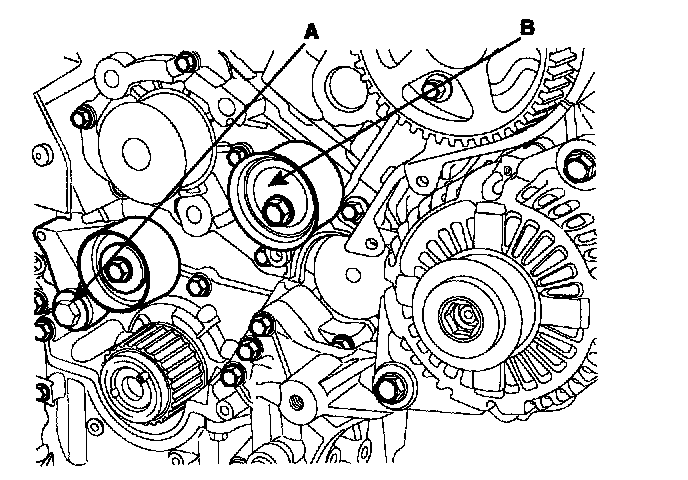 A
B