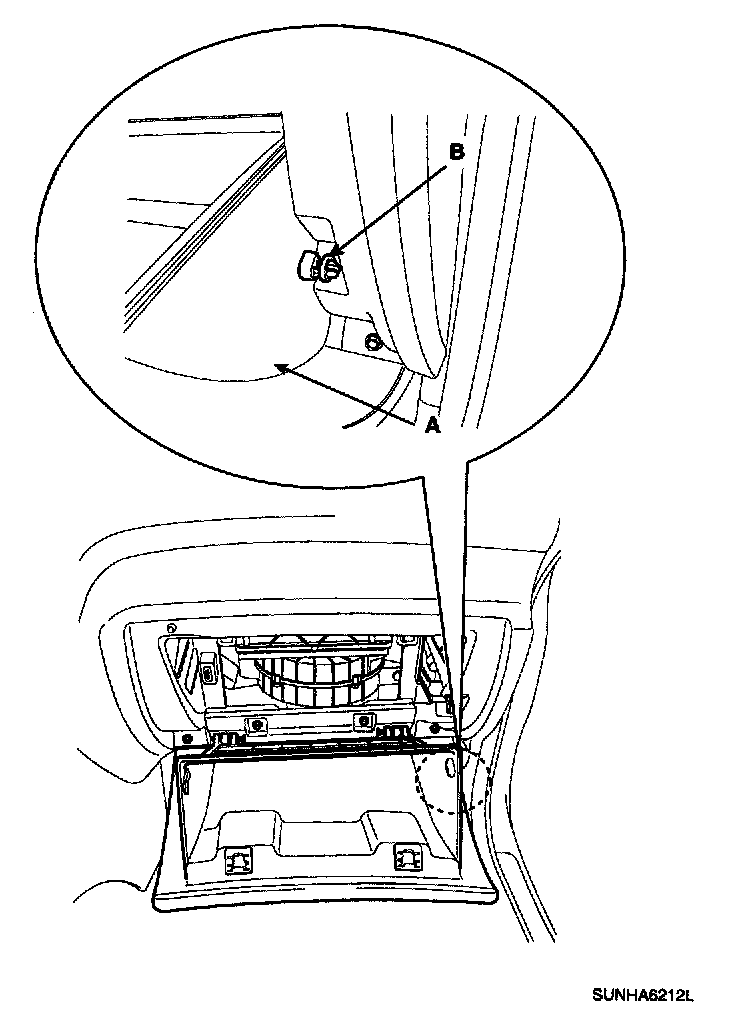 B
A
SUNHA6212L