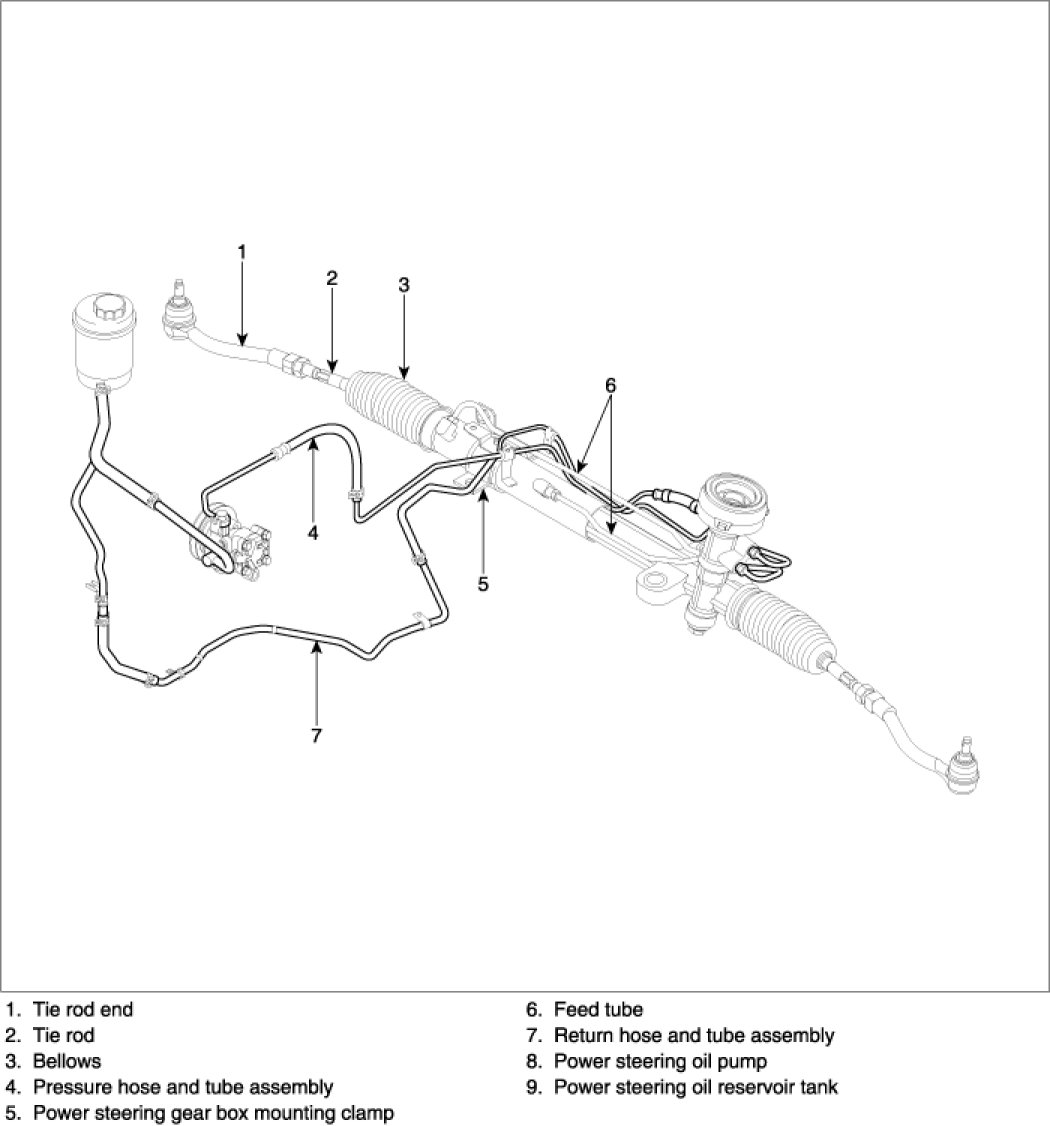 1

2

3

6

4

5

7

1. Tie rod end
2. Tie rod
3. Bellows
4. Pressure hose and tube assembly
5. Power steering gear box mounting clamp

6. Feed tube
7. Return hose and tube assembly
8. Power steering oil pump
9. Power steering oil reservoir tank