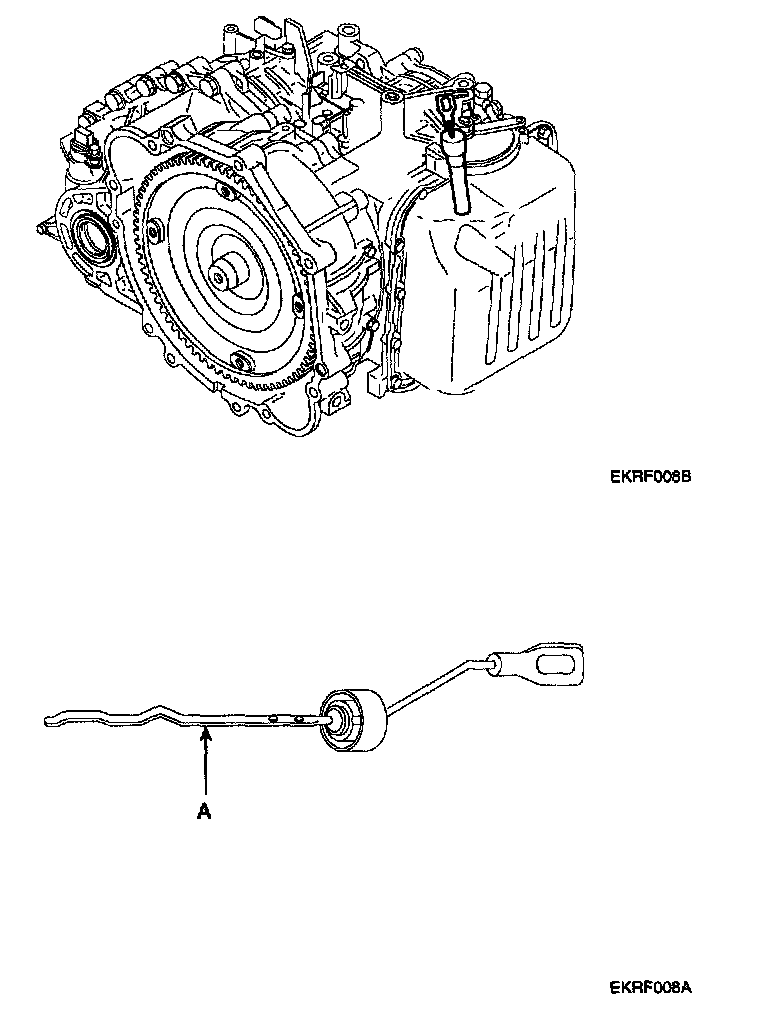 EKRF008B

A

EKRF008A