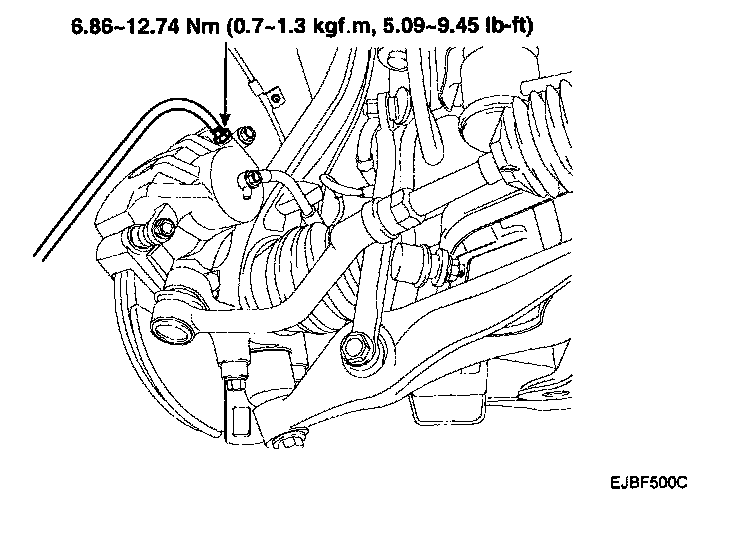 6.86~12.74 Nm (0.7~1.3 kgf.m, 5.09~9.45 lb-ft)

EJBF500C