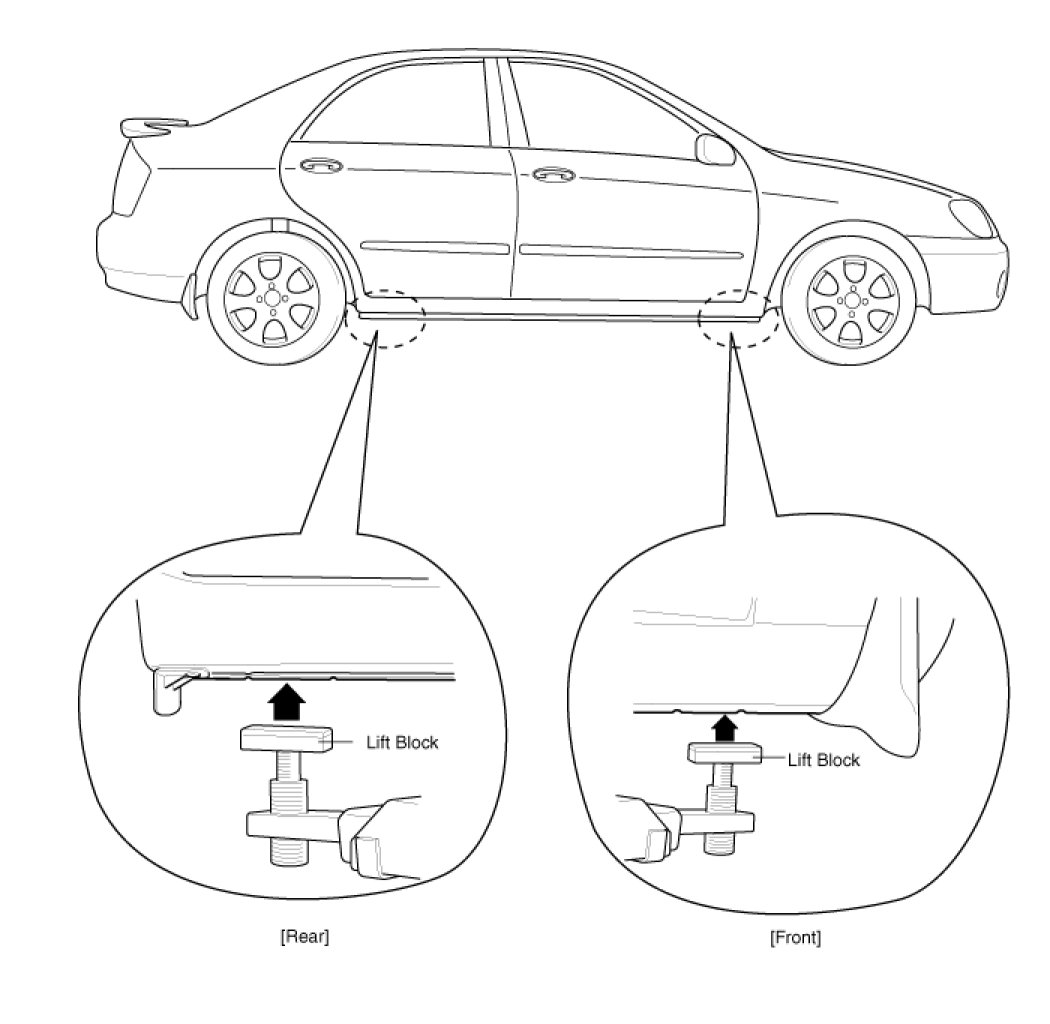 Lift Block

Lift Block

[Rear]

[Front]