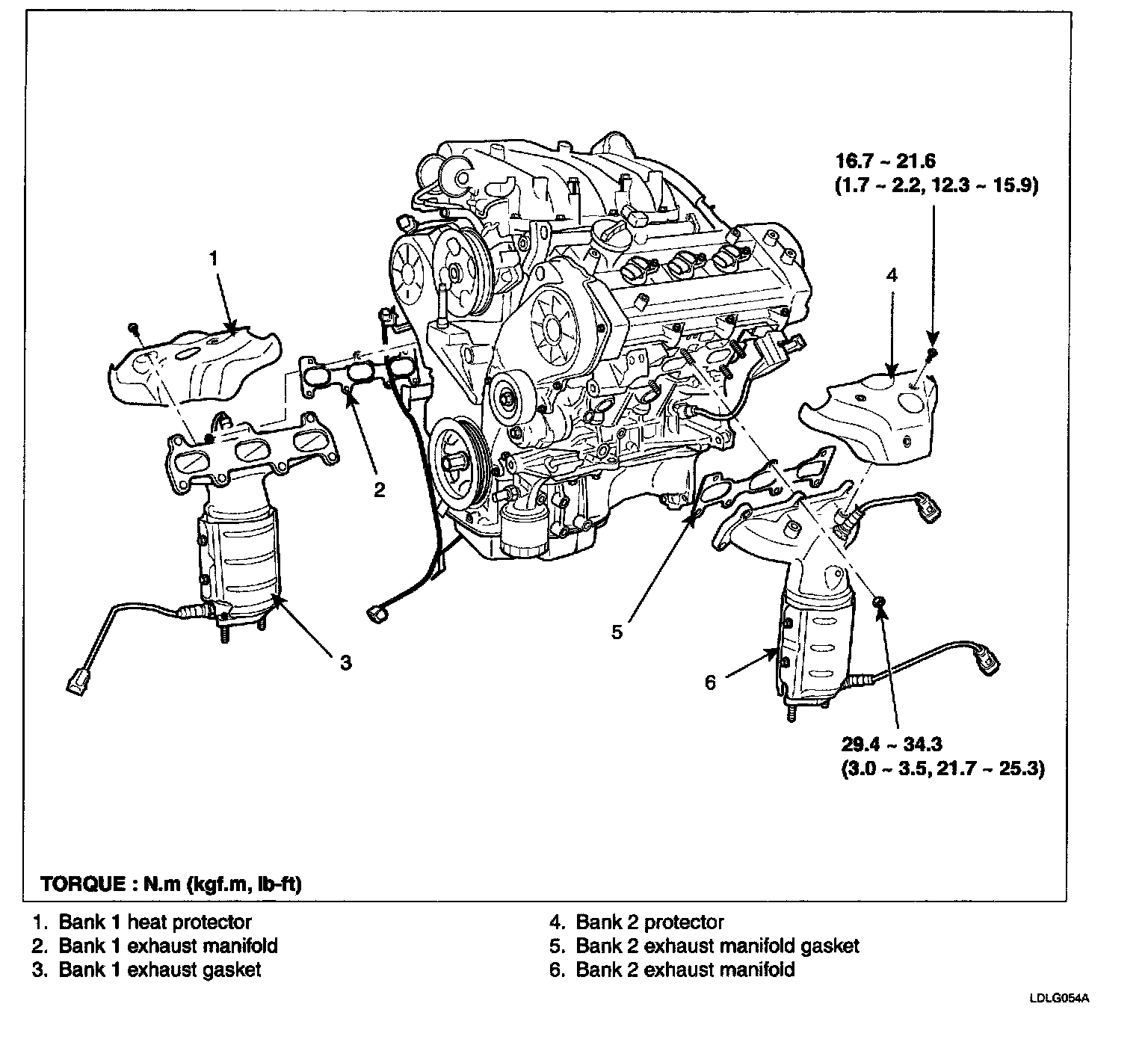 16.7 ~ 21.6
(1.7 ~ 2.2, 12.3 ~ 15.9)

1

4

2

5

3

6

29.4 ~ 34.3
(3.0 ~ 3.5, 21.7 ~ 25.3)

TORQUE : N.m (kgf.m, lb-ft)

1. Bank 1 heat protector
2. Bank 1 exhaust manifold
3. Bank 1 exhaust gasket

4. Bank 2 protector
5. Bank 2 exhaust manifold gasket
6. Bank 2 exhaust manifold

LDLG054A