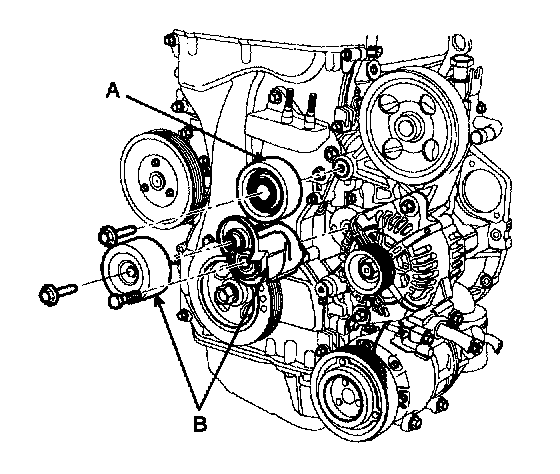 A

B