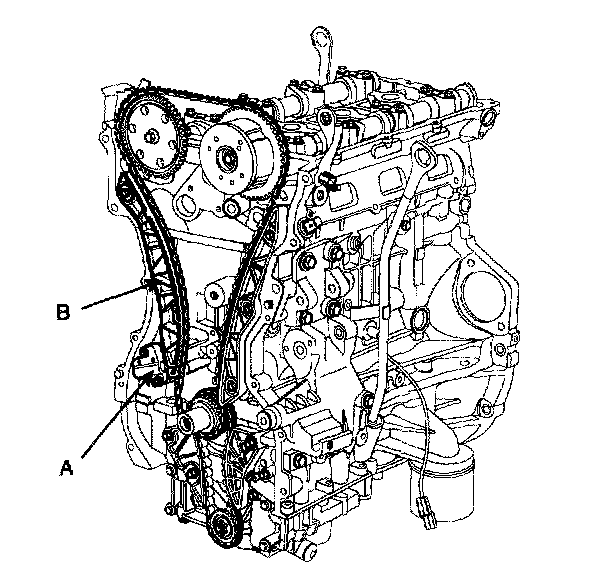 B

A