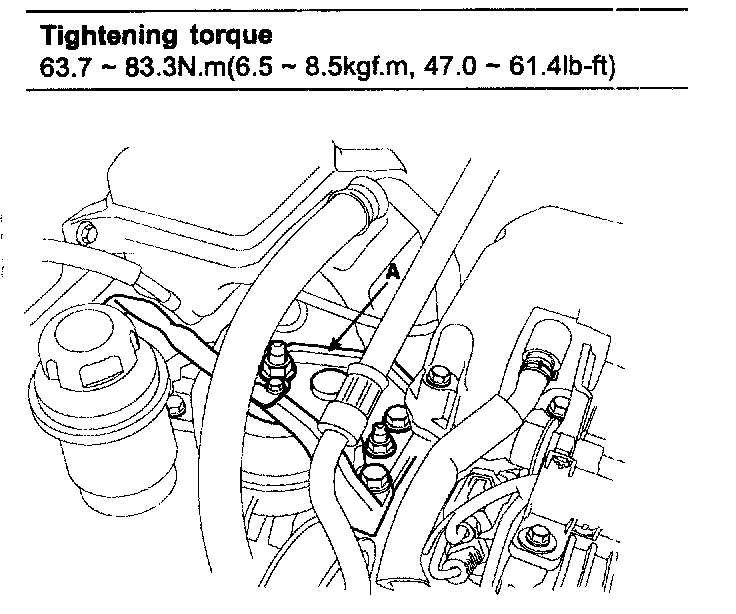 Tightening torque
63.7 ~ 83.3N.m(6.5 ~ 8.5kgf.m, 47.0 ~ 61.4lb-ft)

A