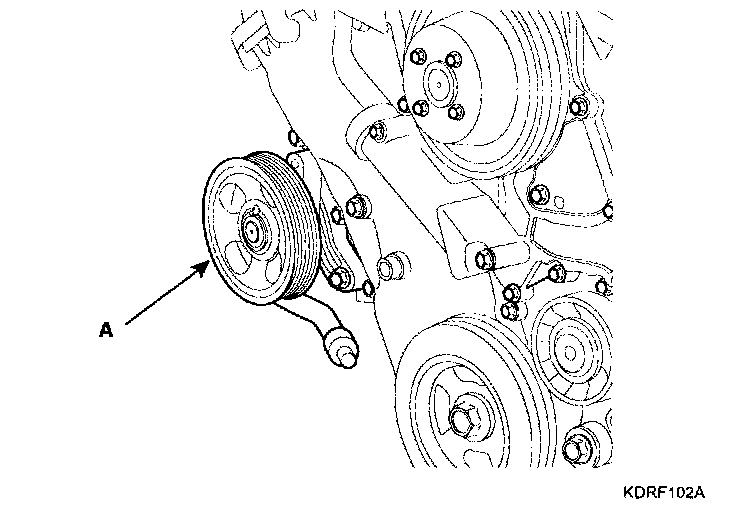 A

KDRF102A