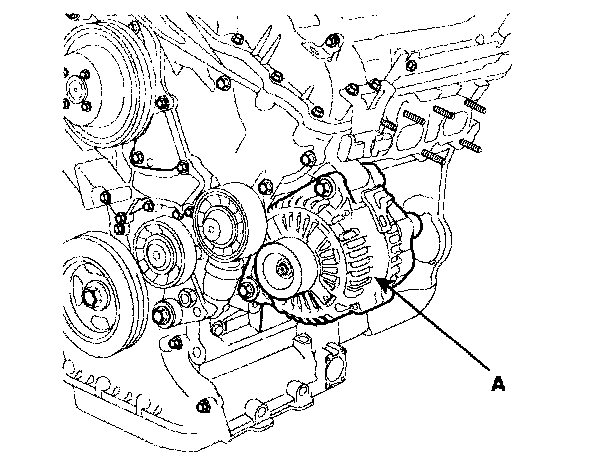 A