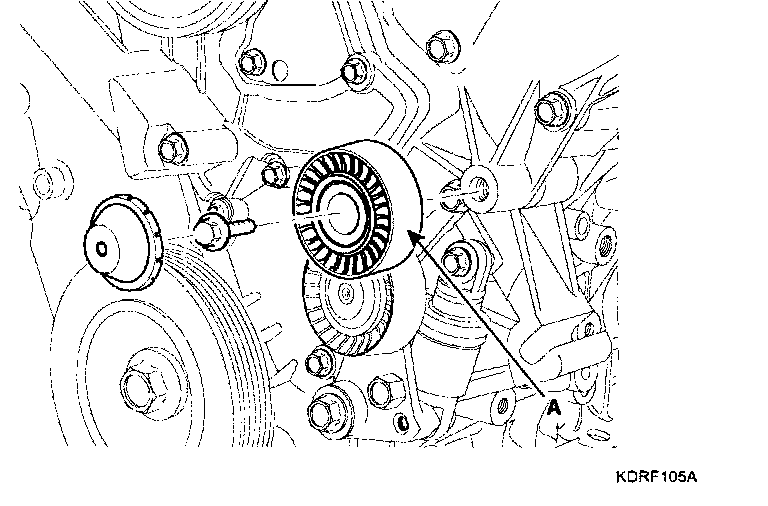 A

KDRF105A