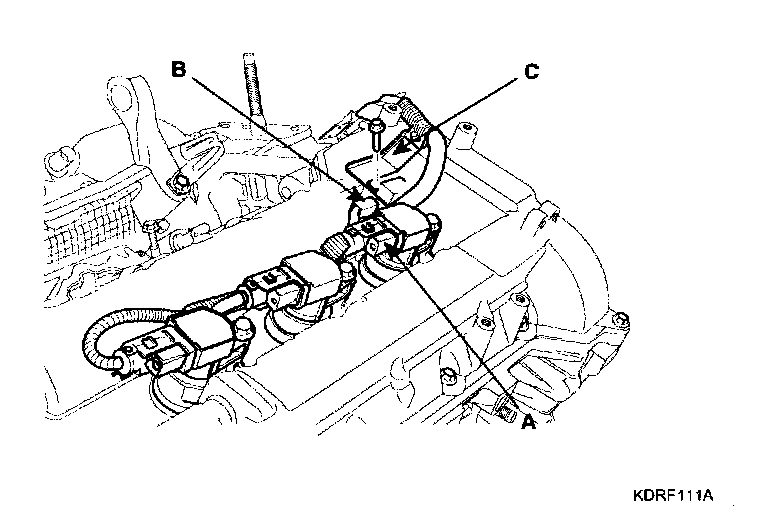 B
C
A
KDRF111A