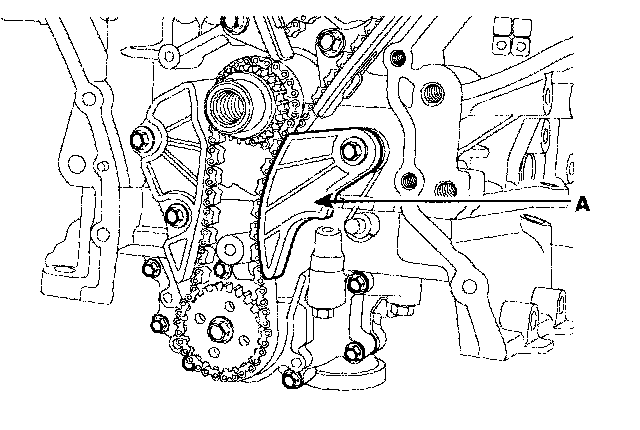 A