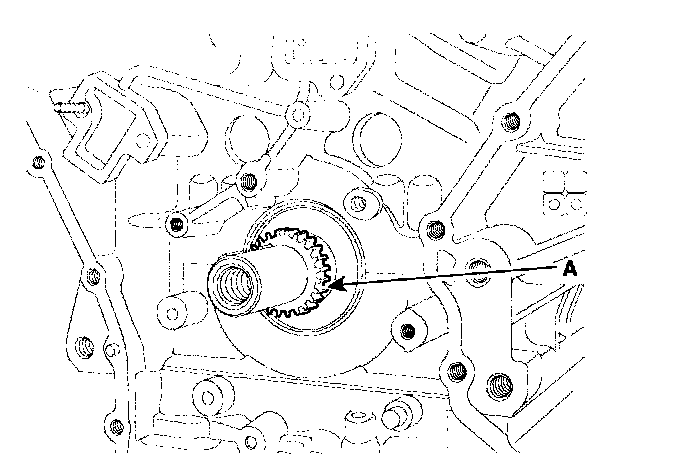 A