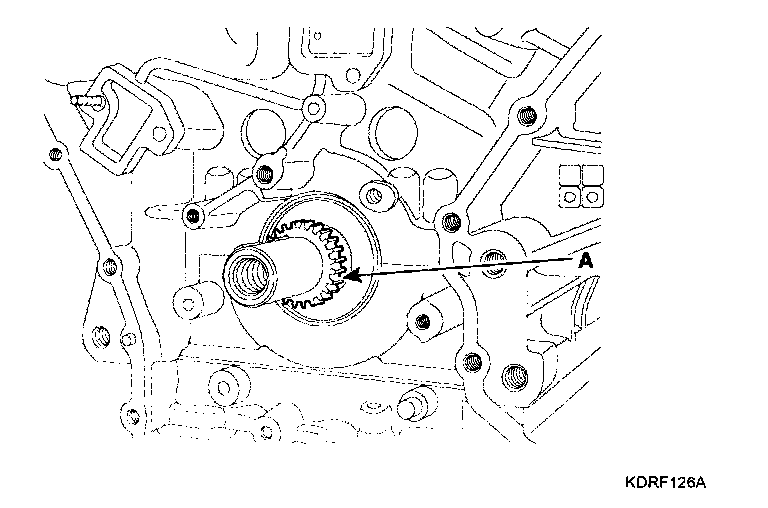 A

KDRF126A