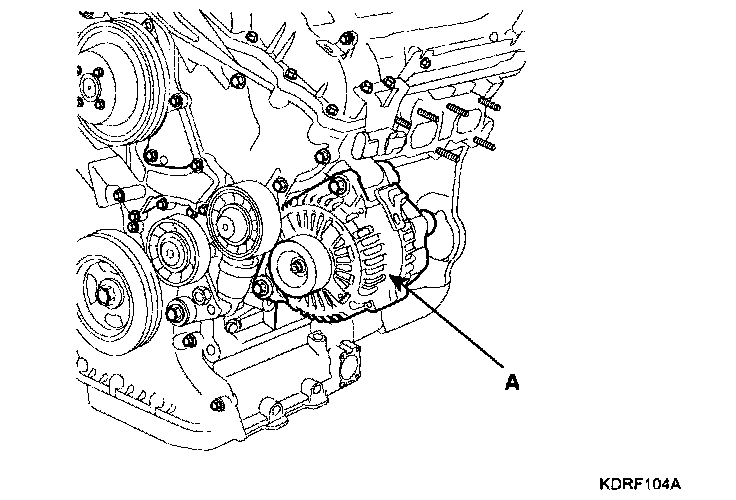 A

KDRF104A