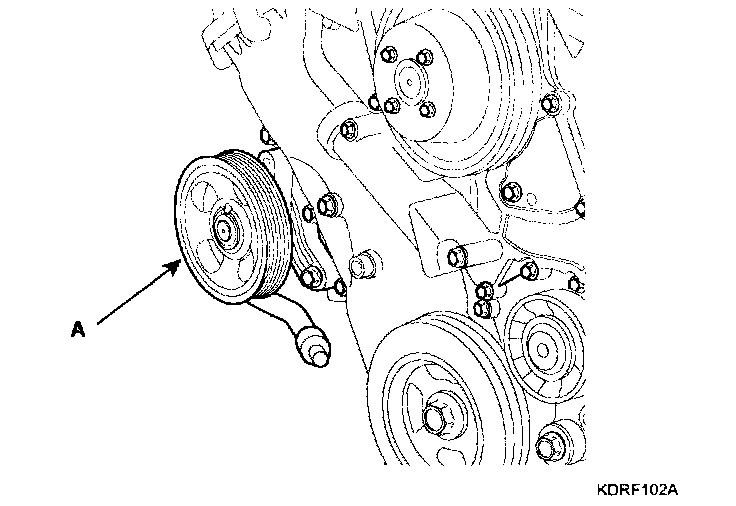 A

KDRF102A