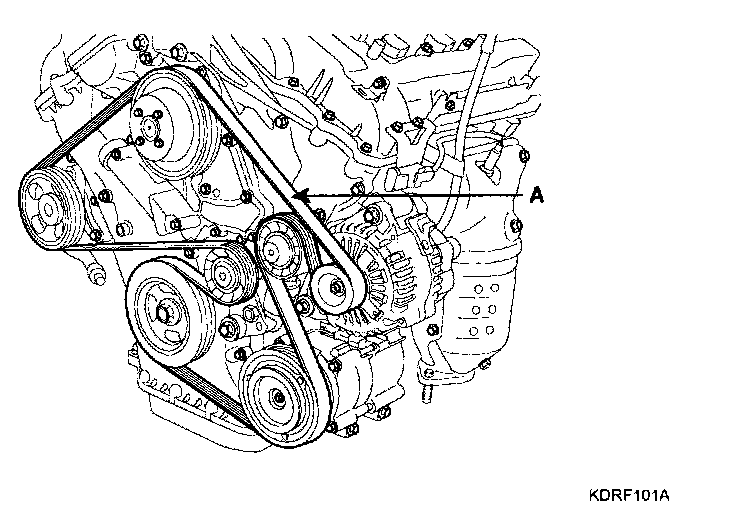 A

KDRF101A