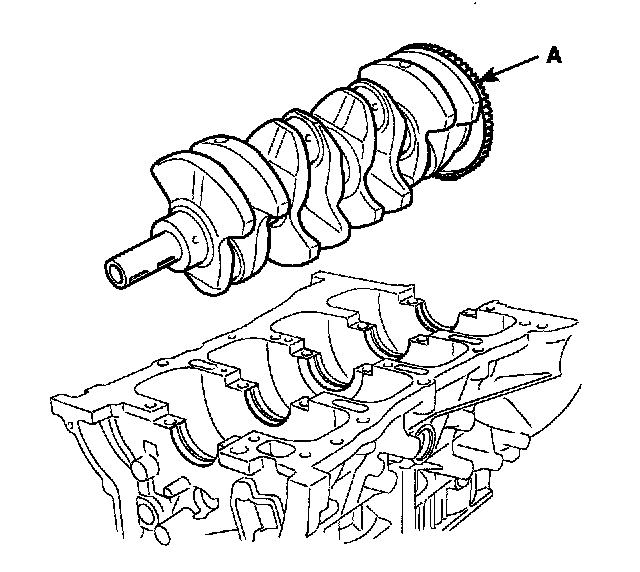 A