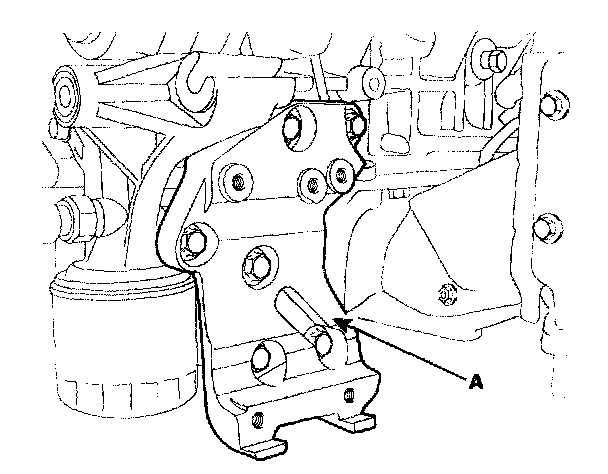 A