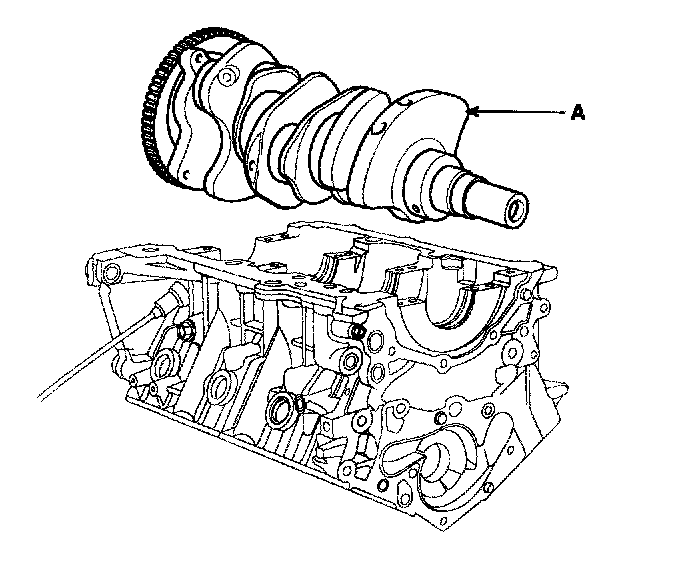 A