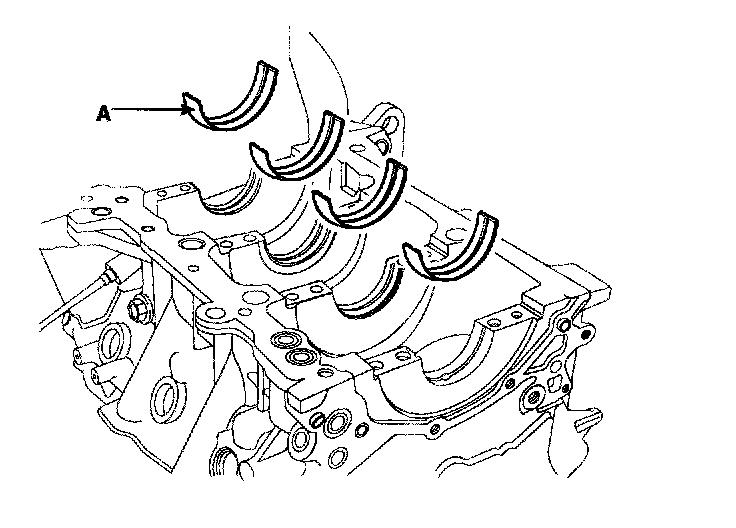 A