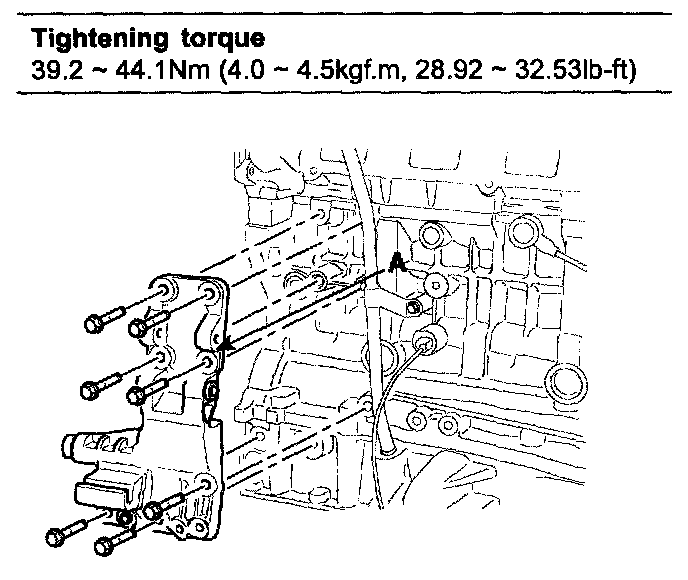 **Tightening torque**
39.2 ~ 44.1Nm (4.0 ~ 4.5kgf.m, 28.92 ~ 32.53lb-ft)

A