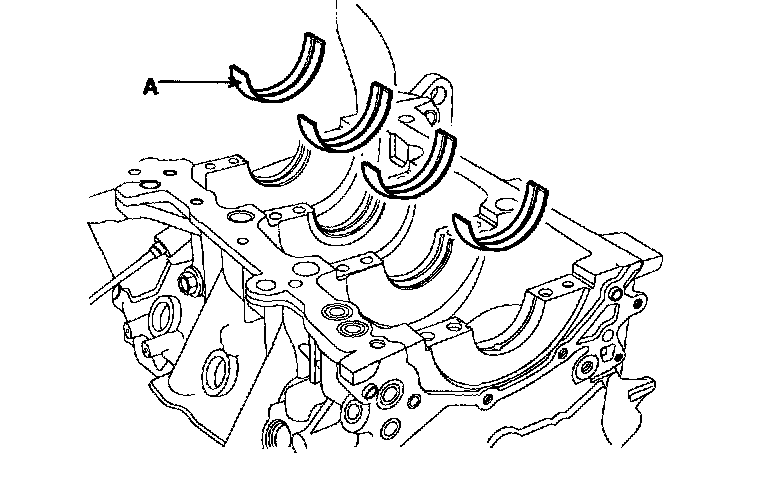 A