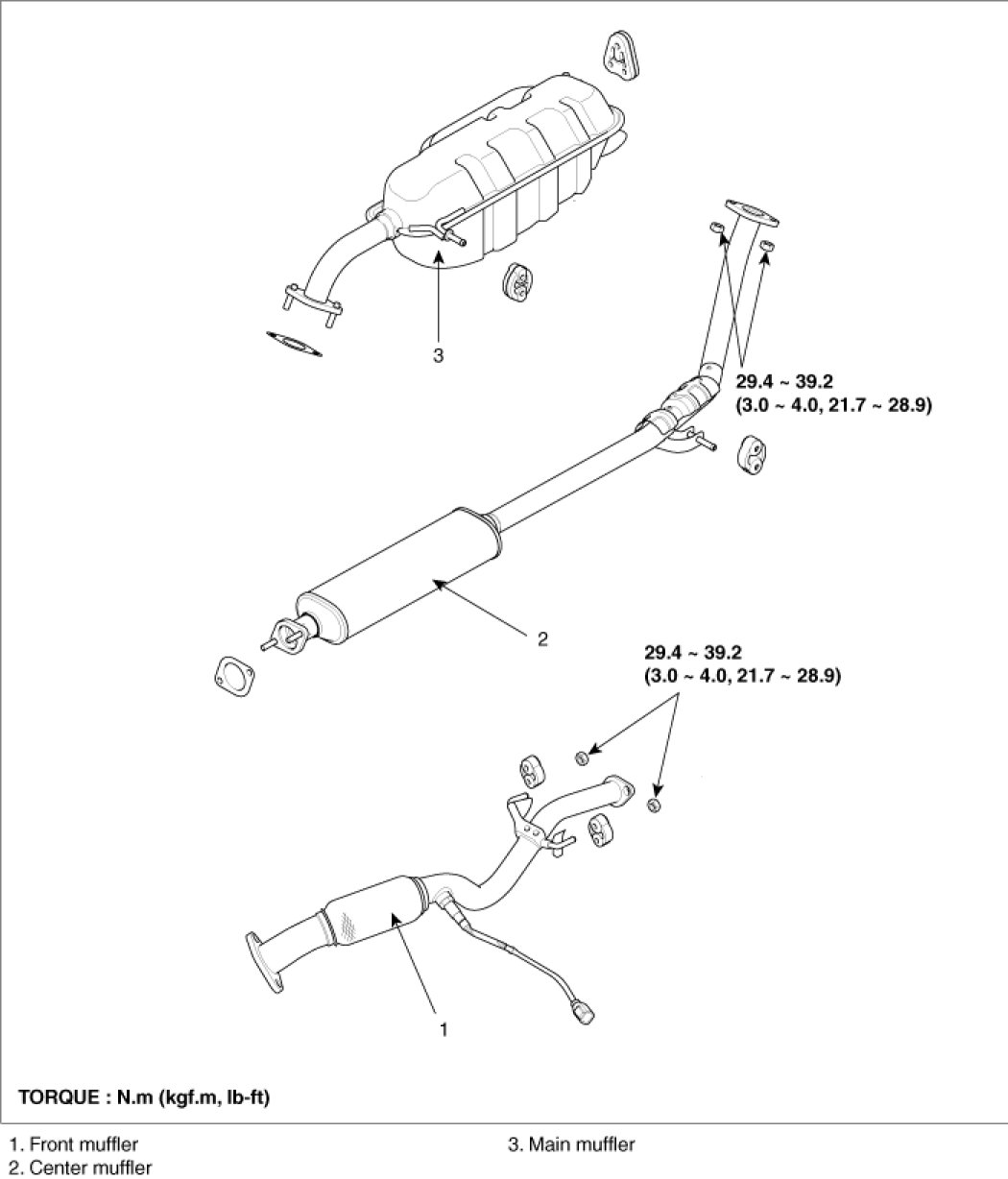 3

29.4 ~ 39.2
(3.0 ~ 4.0, 21.7 ~ 28.9)

2

29.4 ~ 39.2
(3.0 ~ 4.0, 21.7 ~ 28.9)

1

TORQUE : N.m (kgf.m, lb-ft)

1. Front muffler
2. Center muffler
3. Main muffler