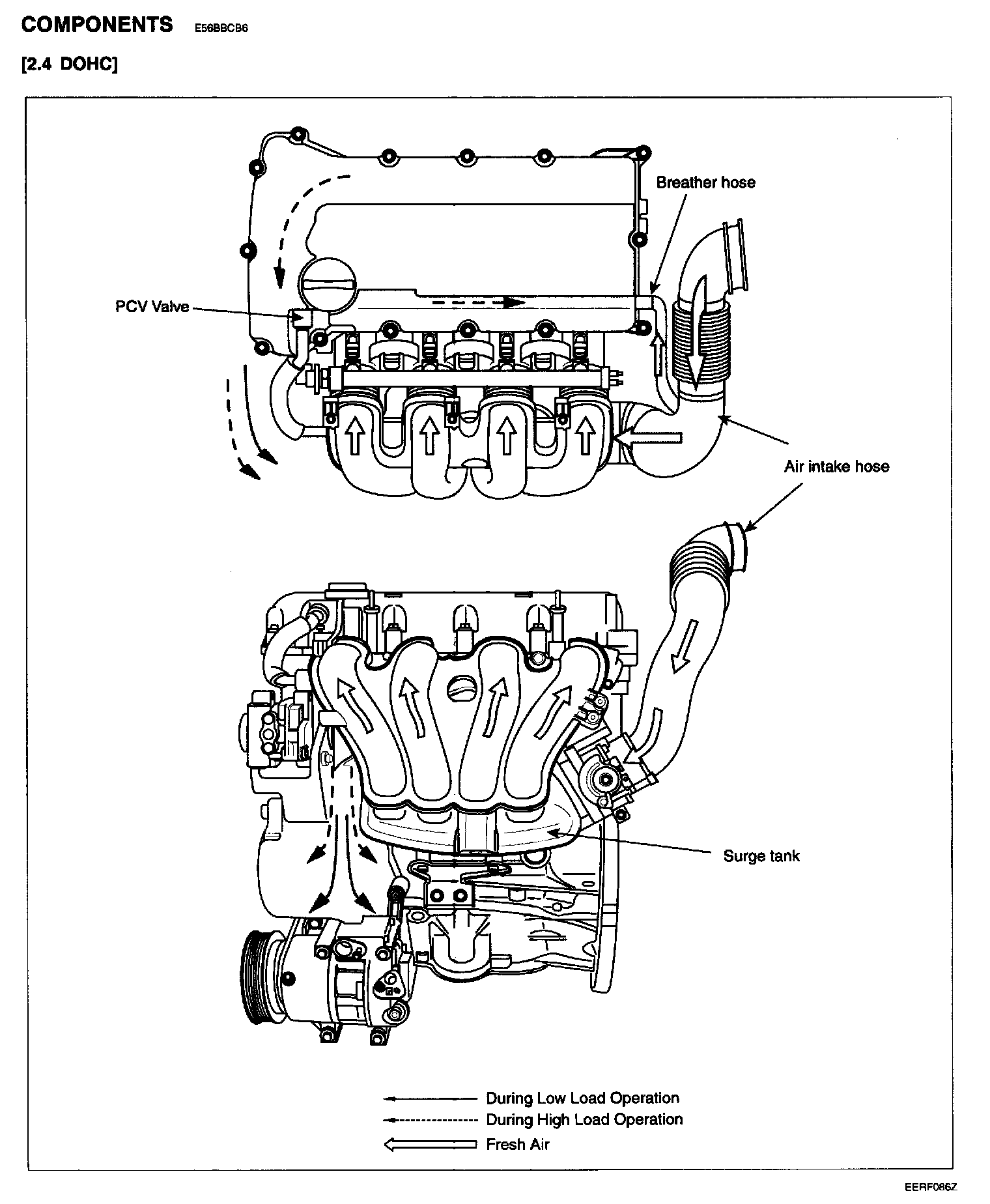 COMPONENTS E56BBCB6

[2.4 DOHC]

Breather hose

PCV Valve

Air intake hose

Surge tank

During Low Load Operation

During High Load Operation

Fresh Air

EERF086Z