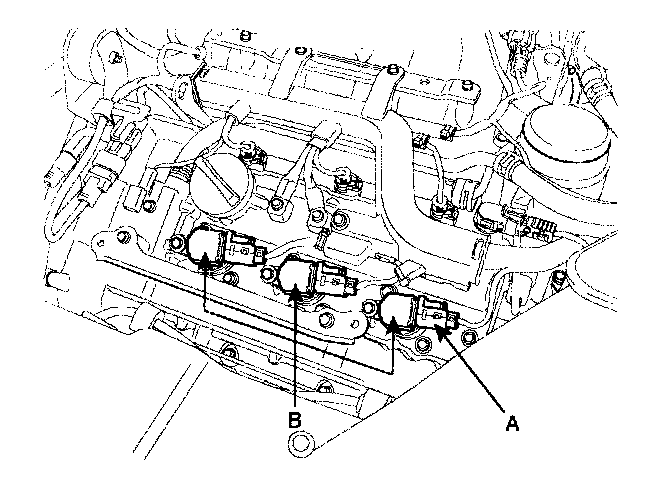 B

A