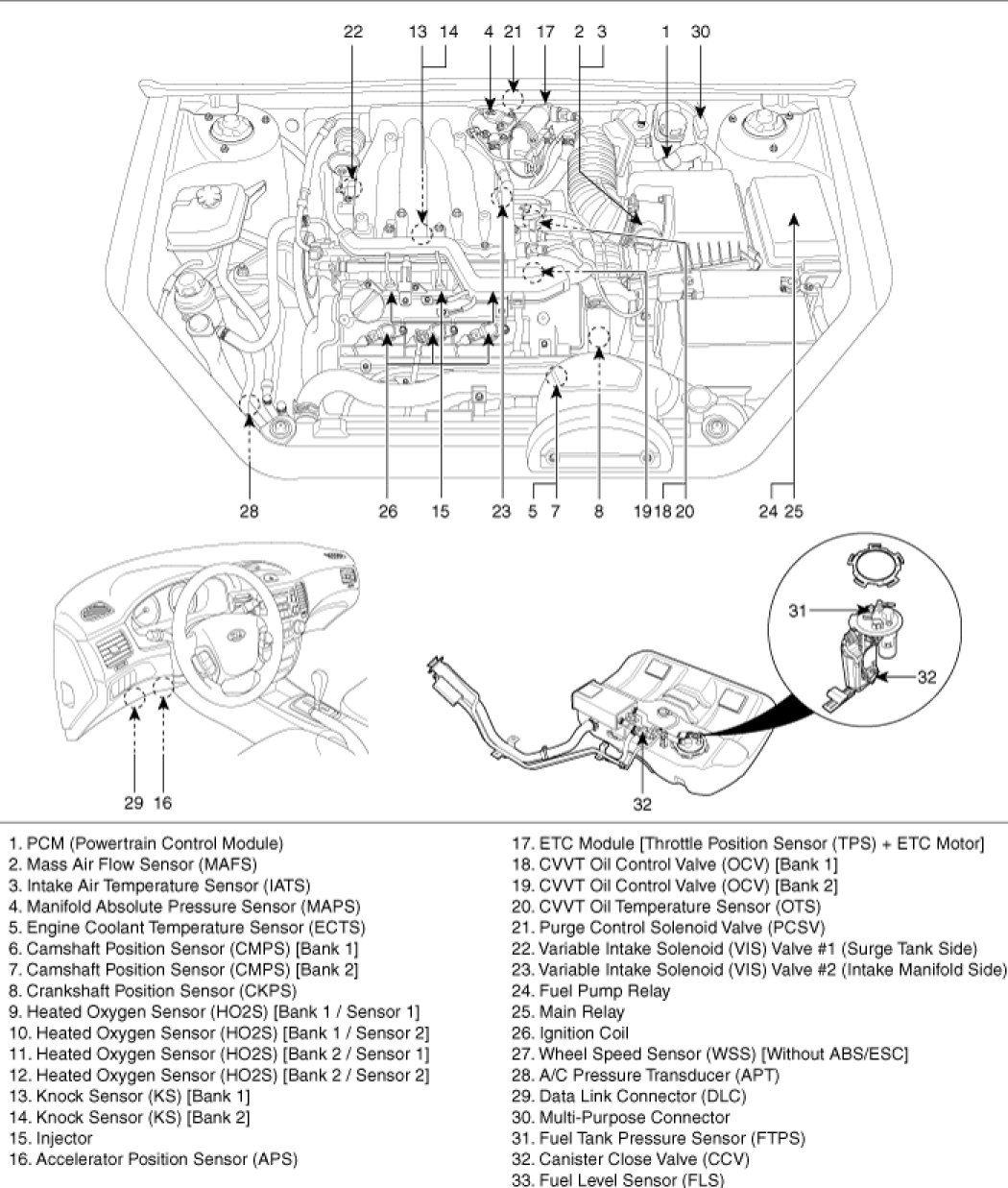 22 13 14 4 21 17 2 3 1 30

28 26 15 23 5 7 8 19 18 20 24 25

31

32

29 16

32

1. PCM (Powertrain Control Module)
2. Mass Air Flow Sensor (MAFS)
3. Intake Air Temperature Sensor (IATS)
4. Manifold Absolute Pressure Sensor (MAPS)
5. Engine Coolant Temperature Sensor (ECTS)
6. Camshaft Position Sensor (CMPS) [Bank 1]
7. Camshaft Position Sensor (CMPS) [Bank 2]
8. Crankshaft Position Sensor (CKPS)
9. Heated Oxygen Sensor (HO2S) [Bank 1 / Sensor 1]
10. Heated Oxygen Sensor (HO2S) [Bank 1 / Sensor 2]
11. Heated Oxygen Sensor (HO2S) [Bank 2 / Sensor 1]
12. Heated Oxygen Sensor (HO2S) [Bank 2 / Sensor 2]
13. Knock Sensor (KS) [Bank 1]
14. Knock Sensor (KS) [Bank 2]
15. Injector
16. Accelerator Position Sensor (APS)

17. ETC Module [Throttle Position Sensor (TPS) + ETC Motor]
18. CVVT Oil Control Valve (OCV) [Bank 1]
19. CVVT Oil Control Valve (OCV) [Bank 2]
20. CVVT Oil Temperature Sensor (OTS)
21. Purge Control Solenoid Valve (PCSV)
22. Variable Intake Solenoid (VIS) Valve #1 (Surge Tank Side)
23. Variable Intake Solenoid (VIS) Valve #2 (Intake Manifold Side)
24. Fuel Pump Relay
25. Main Relay
26. Ignition Coil
27. Wheel Speed Sensor (WSS) [Without ABS/ESC]
28. A/C Pressure Transducer (APT)
29. Data Link Connector (DLC)
30. Multi-Purpose Connector
31. Fuel Tank Pressure Sensor (FTPS)
32. Canister Close Valve (CCV)
33. Fuel Level Sensor (FLS)