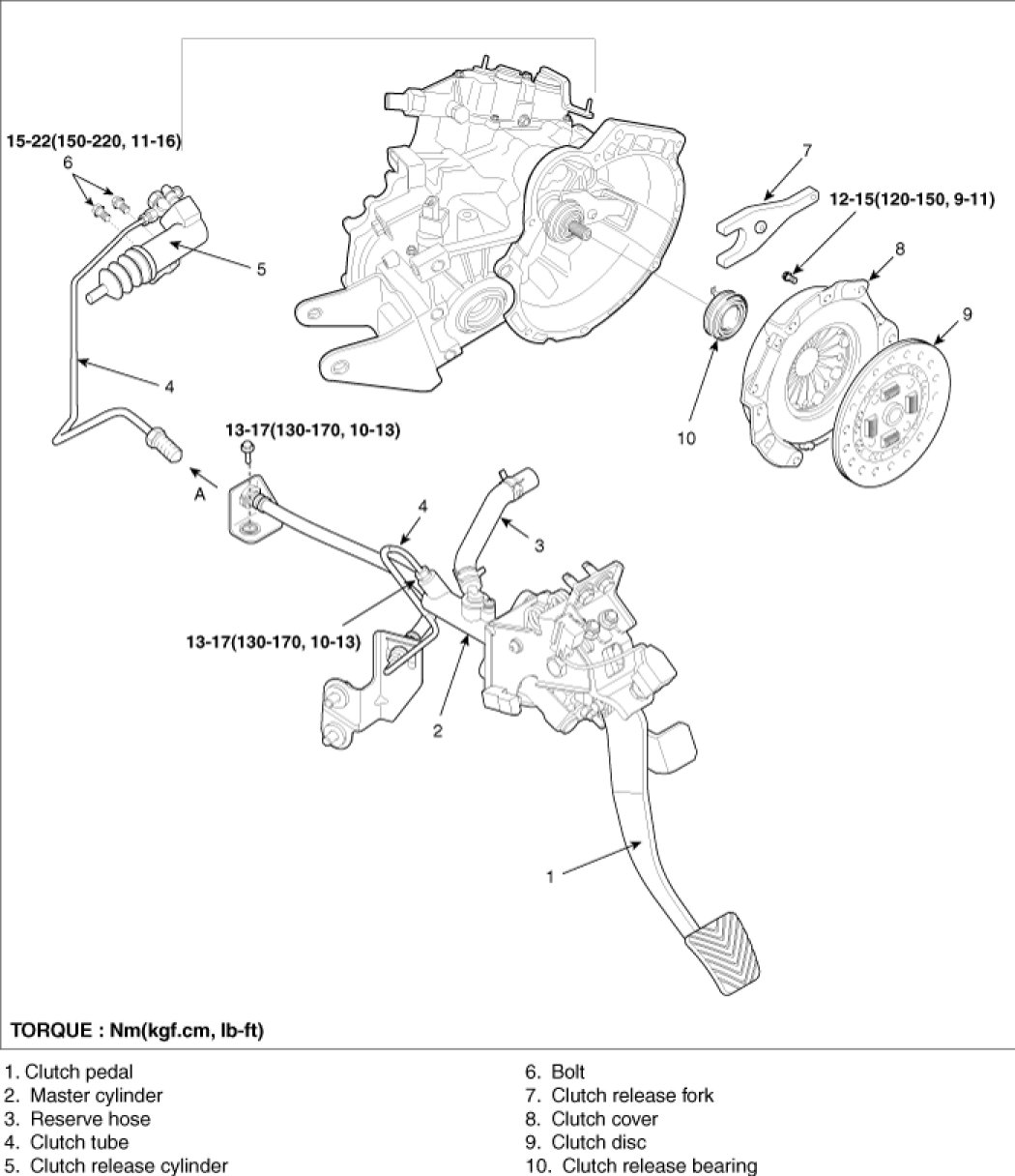 15-22(150-220, 11-16)

6

5

4

7

12-15(120-150, 9-11)

8

9

10

13-17(130-170, 10-13)

A

4

3

13-17(130-170, 10-13)

2

1

TORQUE : Nm(kgf.cm, lb-ft)

1. Clutch pedal
2. Master cylinder
3. Reserve hose
4. Clutch tube
5. Clutch release cylinder

6. Bolt
7. Clutch release fork
8. Clutch cover
9. Clutch disc
10. Clutch release bearing