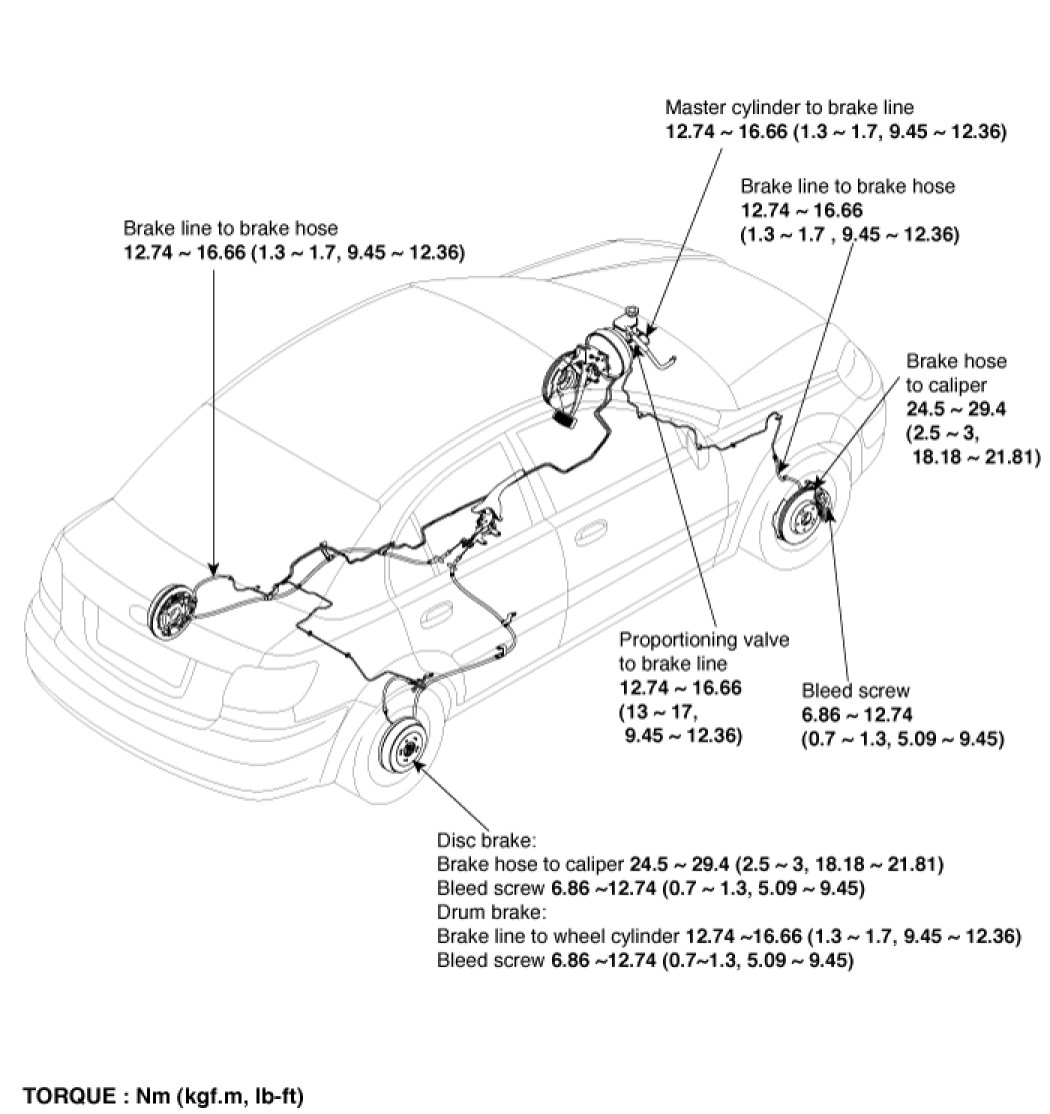 Master cylinder to brake line
12.74 ~ 16.66 (1.3 ~ 1.7, 9.45 ~ 12.36)

Brake line to brake hose
12.74 ~ 16.66
(1.3 ~ 1.7 , 9.45 ~ 12.36)

Brake line to brake hose
12.74 ~ 16.66 (1.3 ~ 1.7, 9.45 ~ 12.36)

Brake hose to caliper
24.5 ~ 29.4
(2.5 ~ 3,
18.18 ~ 21.81)

Proportioning valve to brake line
12.74 ~ 16.66
(13 ~ 17,
9.45 ~ 12.36)

Bleed screw
6.86 ~ 12.74
(0.7 ~ 1.3, 5.09 ~ 9.45)

Disc brake:
Brake hose to caliper 24.5 ~ 29.4 (2.5 ~ 3, 18.18 ~ 21.81)
Bleed screw 6.86 ~12.74 (0.7 ~ 1.3, 5.09 ~ 9.45)
Drum brake:
Brake line to wheel cylinder 12.74 ~16.66 (1.3 ~ 1.7, 9.45 ~ 12.36)
Bleed screw 6.86 ~12.74 (0.7~1.3, 5.09 ~ 9.45)

TORQUE : Nm (kgf.m, lb-ft)