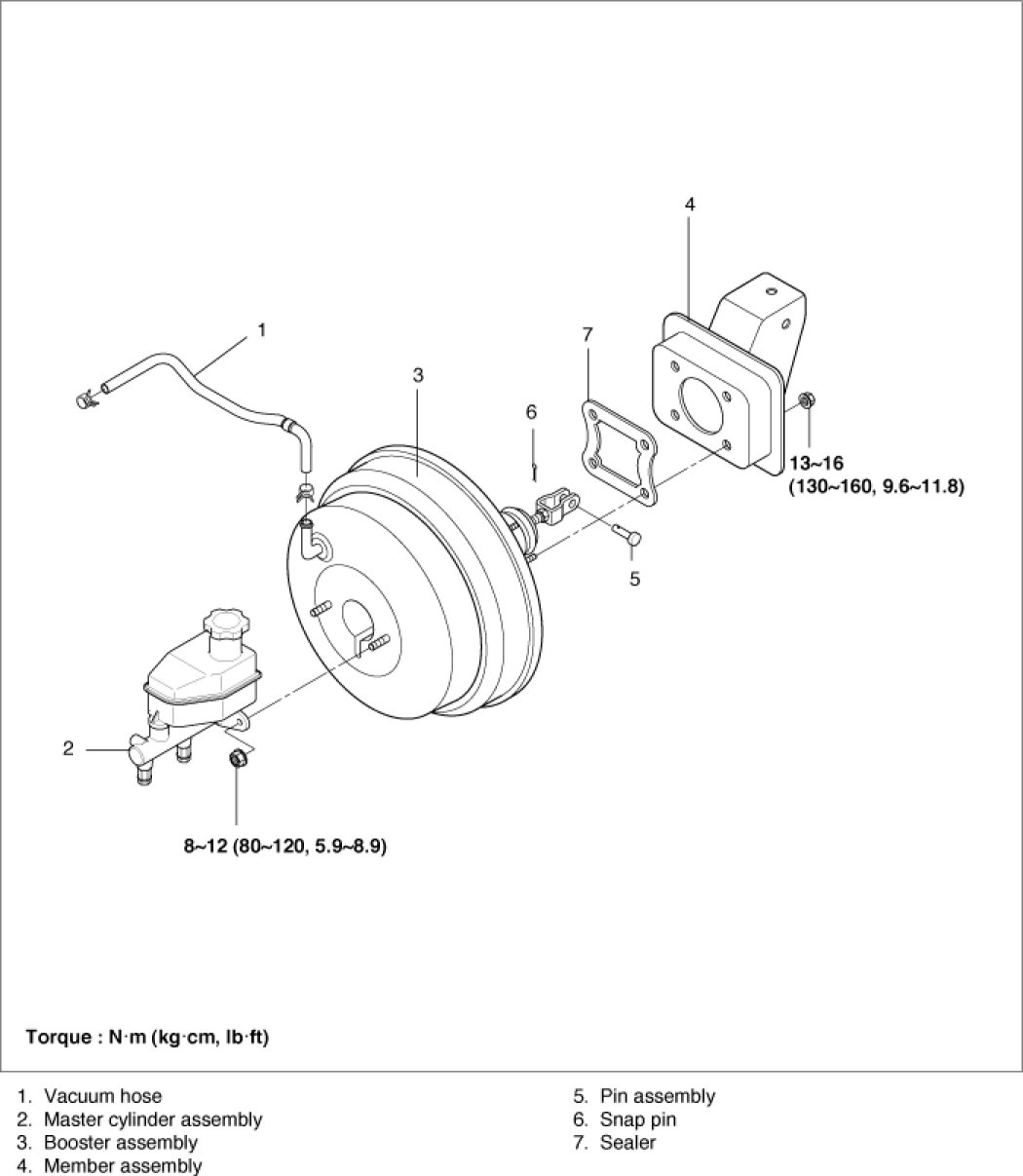 4

1

7

3

6

13~16
(130~160, 9.6~11.8)

5

2

8~12 (80~120, 5.9~8.9)

Torque : N·m (kg·cm, lb·ft)

1. Vacuum hose
2. Master cylinder assembly
3. Booster assembly
4. Member assembly

5. Pin assembly
6. Snap pin
7. Sealer