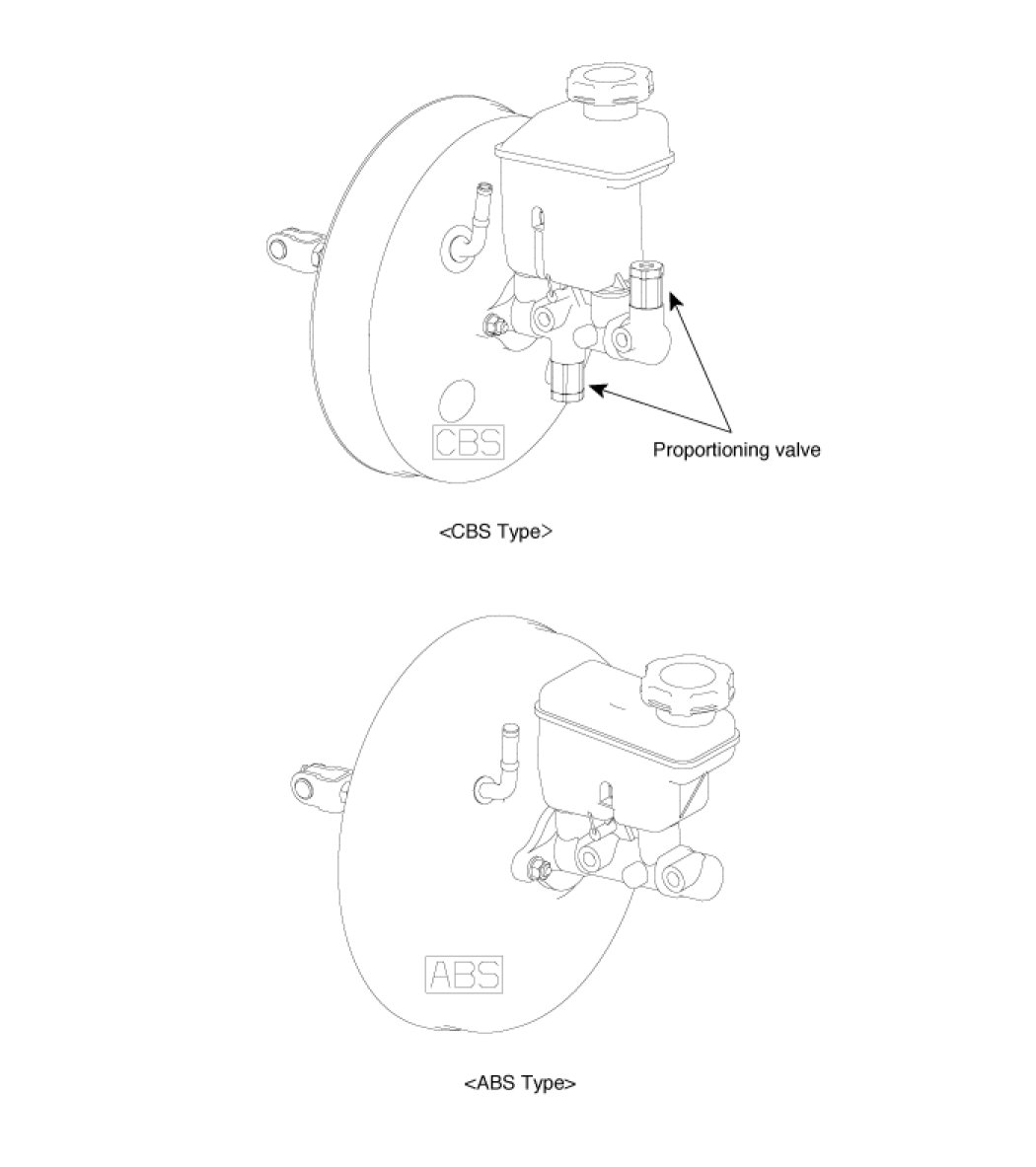 CBS

Proportioning valve

<CBS Type>

ABS

<ABS Type>