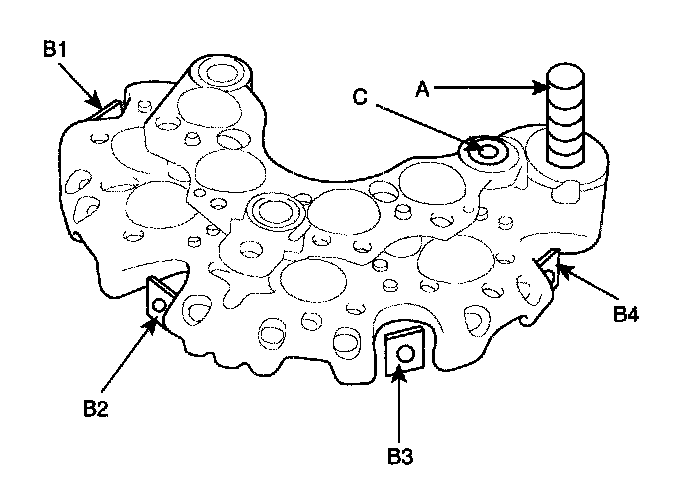 B1
C
A
B4
B2
B3