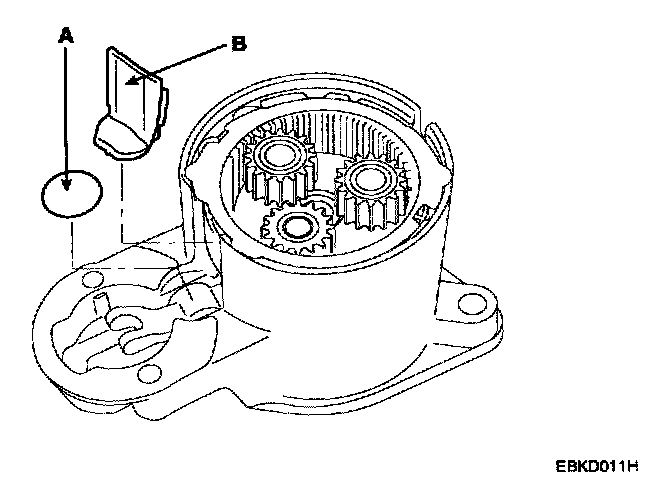 A

B

EBKD011H