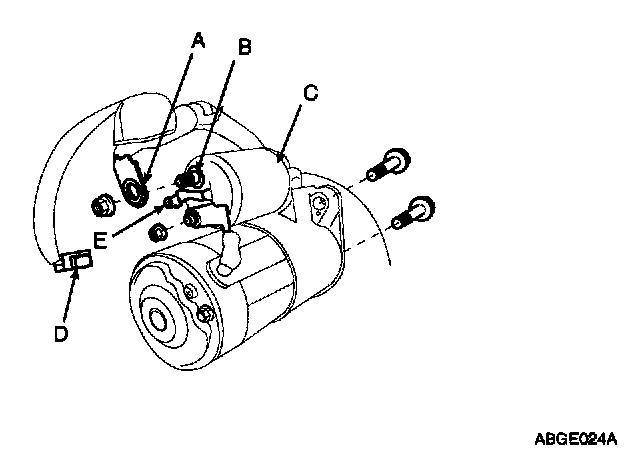 A
B
C
E
D
ABGE024A