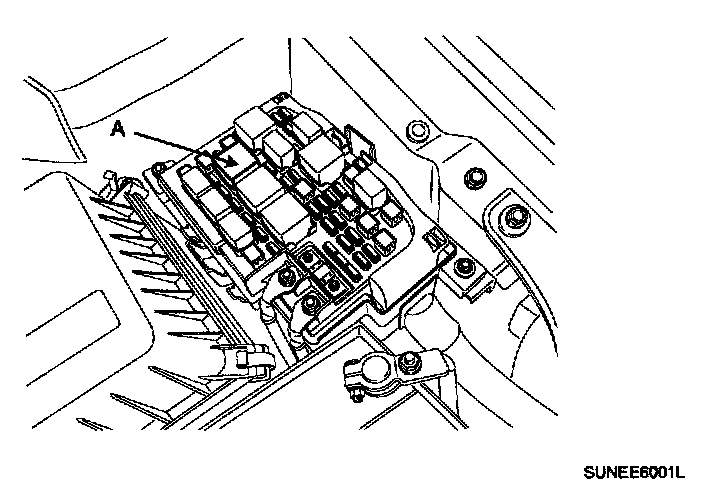 A

SUNEE6001L