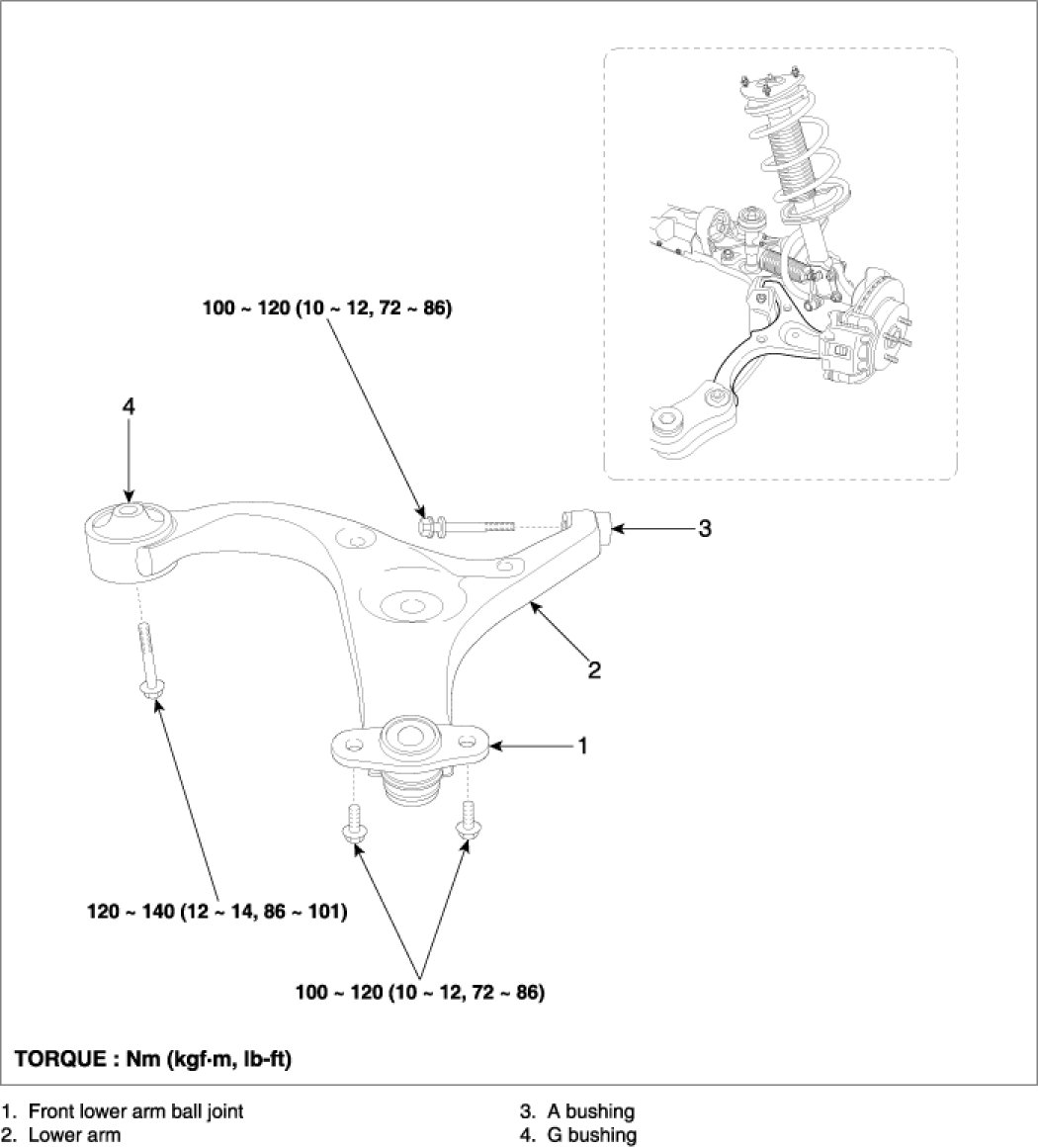 100 ~ 120 (10 ~ 12, 72 ~ 86)

4

3

2

1

120 ~ 140 (12 ~ 14, 86 ~ 101)

100 ~ 120 (10 ~ 12, 72 ~ 86)

TORQUE : Nm (kgf·m, lb-ft)

1. Front lower arm ball joint
2. Lower arm

3. A bushing
4. G bushing