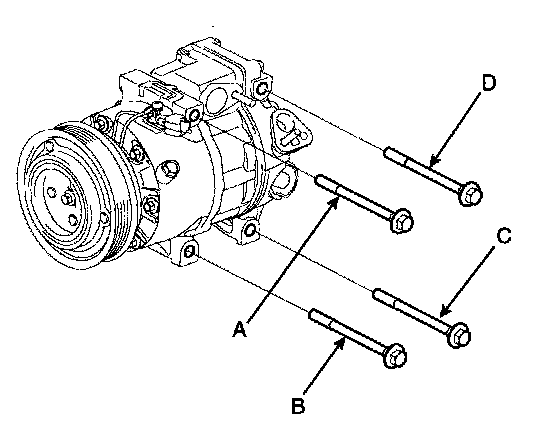 D
C
A
B