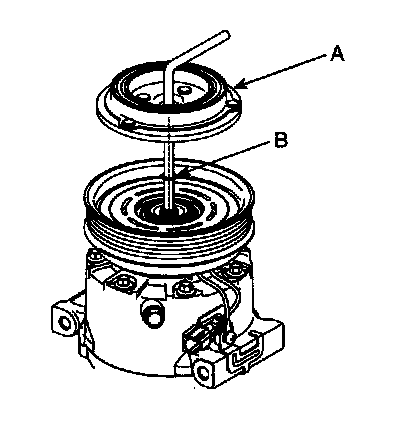 A

B