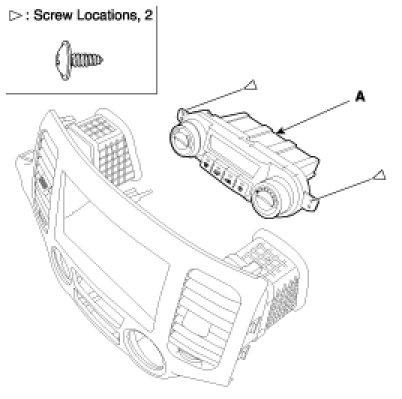 ▷ : Screw Locations, 2

A