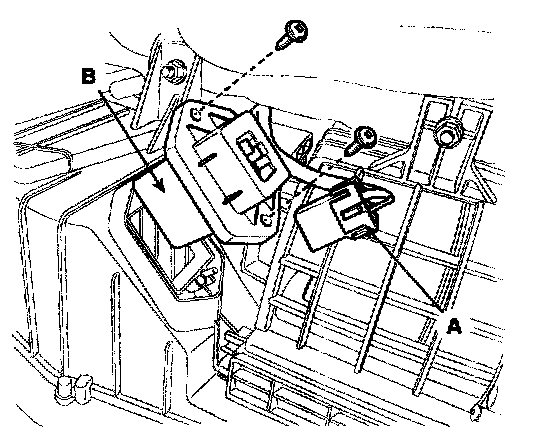 B

A