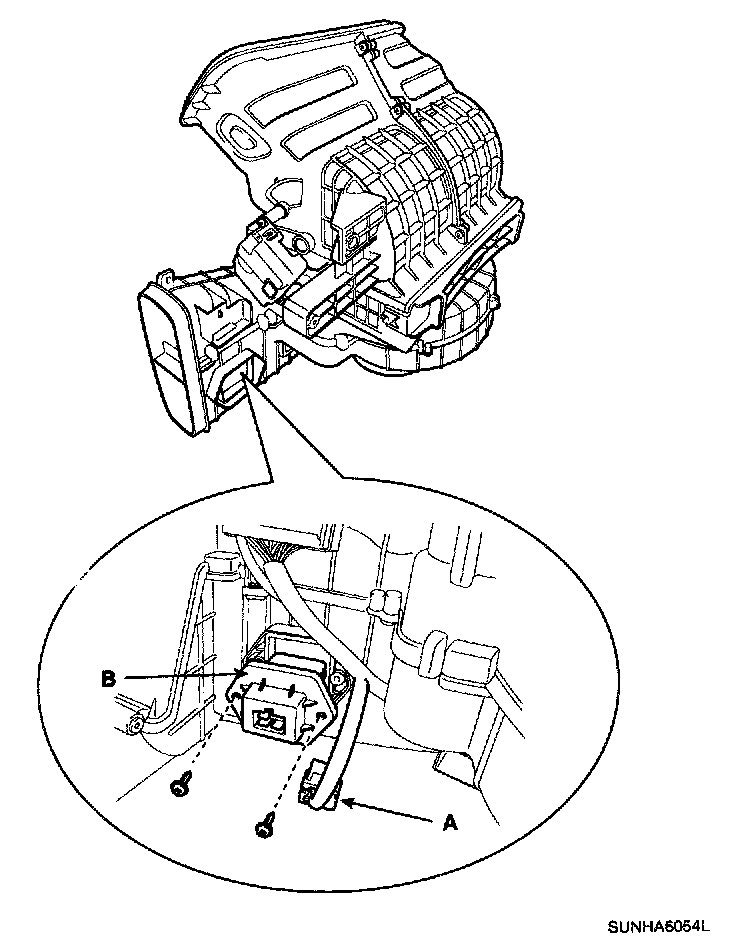 B

A

SUNHA6054L