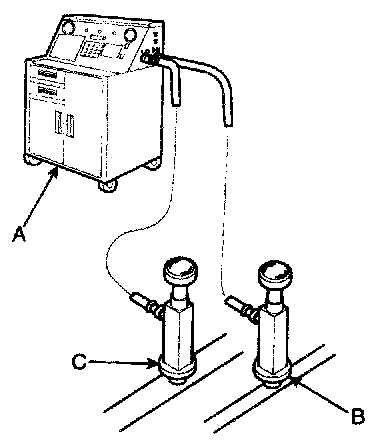 A

C

B