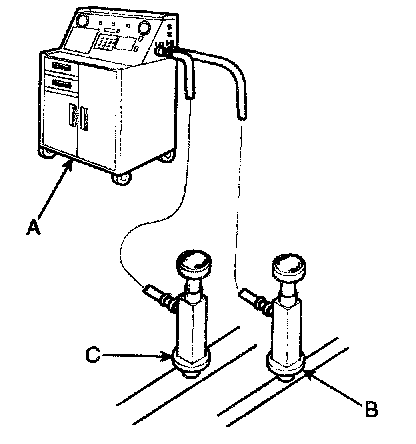 A

C

B