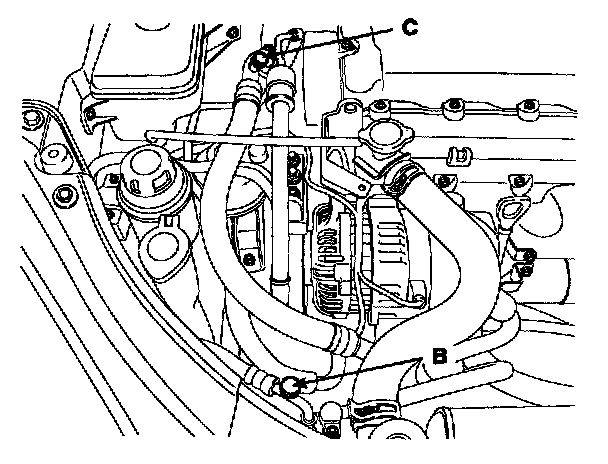 C

B