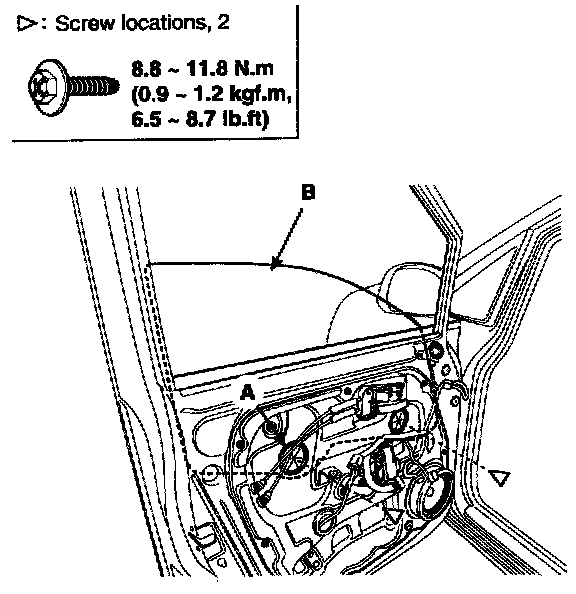 ▷: Screw locations, 2

8.8 ~ 11.8 N.m
(0.9 ~ 1.2 kgf.m,
6.5 ~ 8.7 lb.ft)

B

A