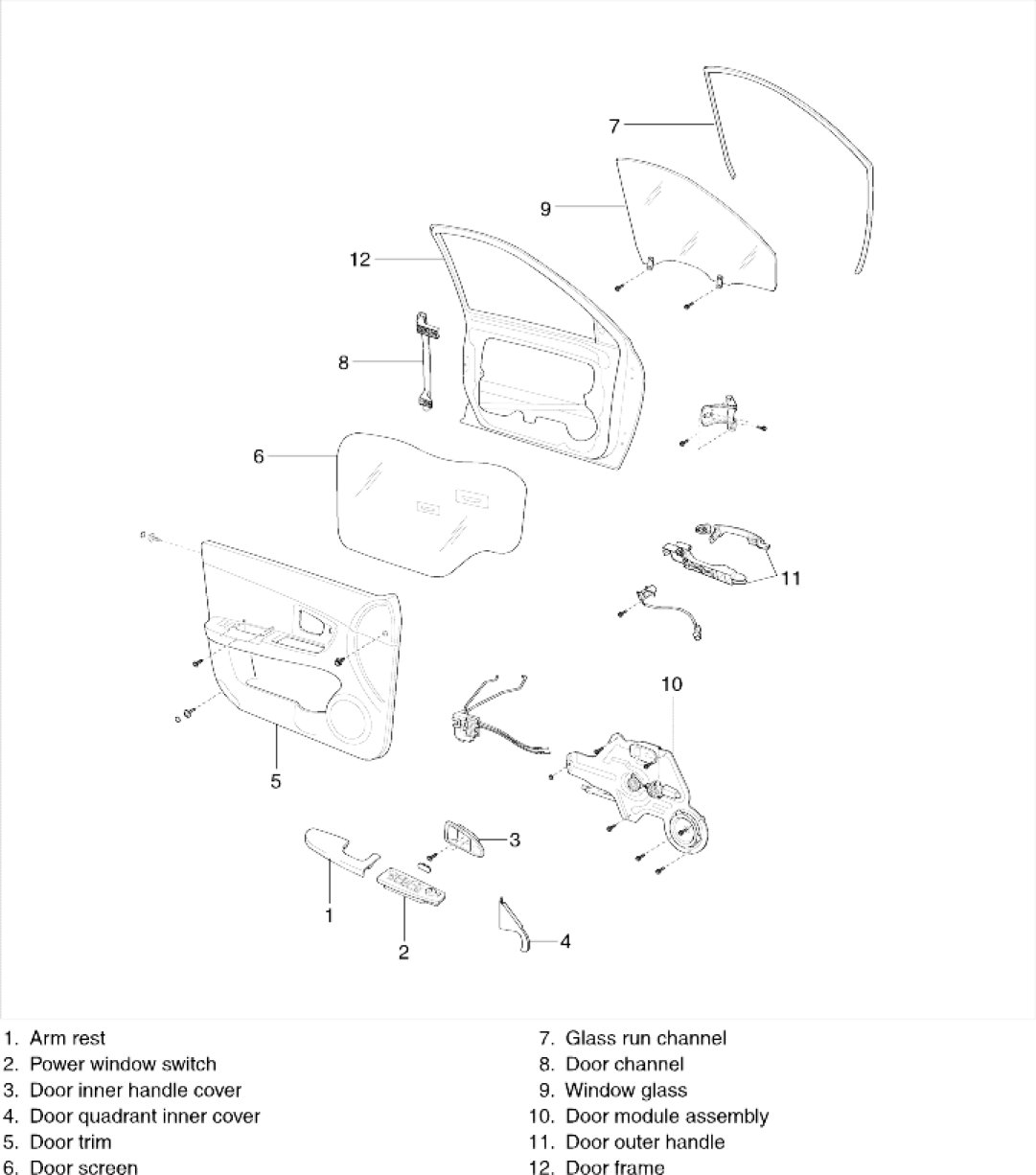 7

9

12

8

6

11

10

5

3

1

2

4

1. Arm rest
2. Power window switch
3. Door inner handle cover
4. Door quadrant inner cover
5. Door trim
6. Door screen

7. Glass run channel
8. Door channel
9. Window glass
10. Door module assembly
11. Door outer handle
12. Door frame